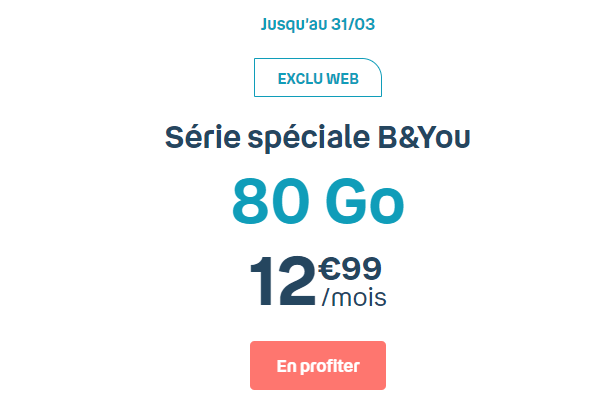 Jusqu'au 31/03

EXCLU WEB

Série spéciale B&You

80 Go

12€99 /mois

En profiter